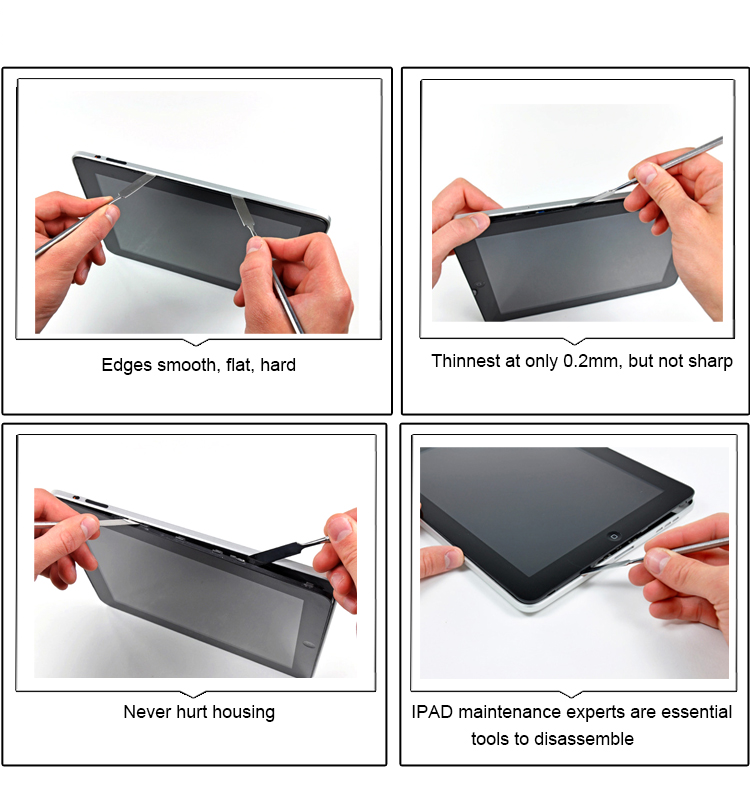 Edges smooth, flat, hard

Thinnest at only 0.2mm, but not sharp

Never hurt housing

IPAD maintenance experts are essential tools to disassemble